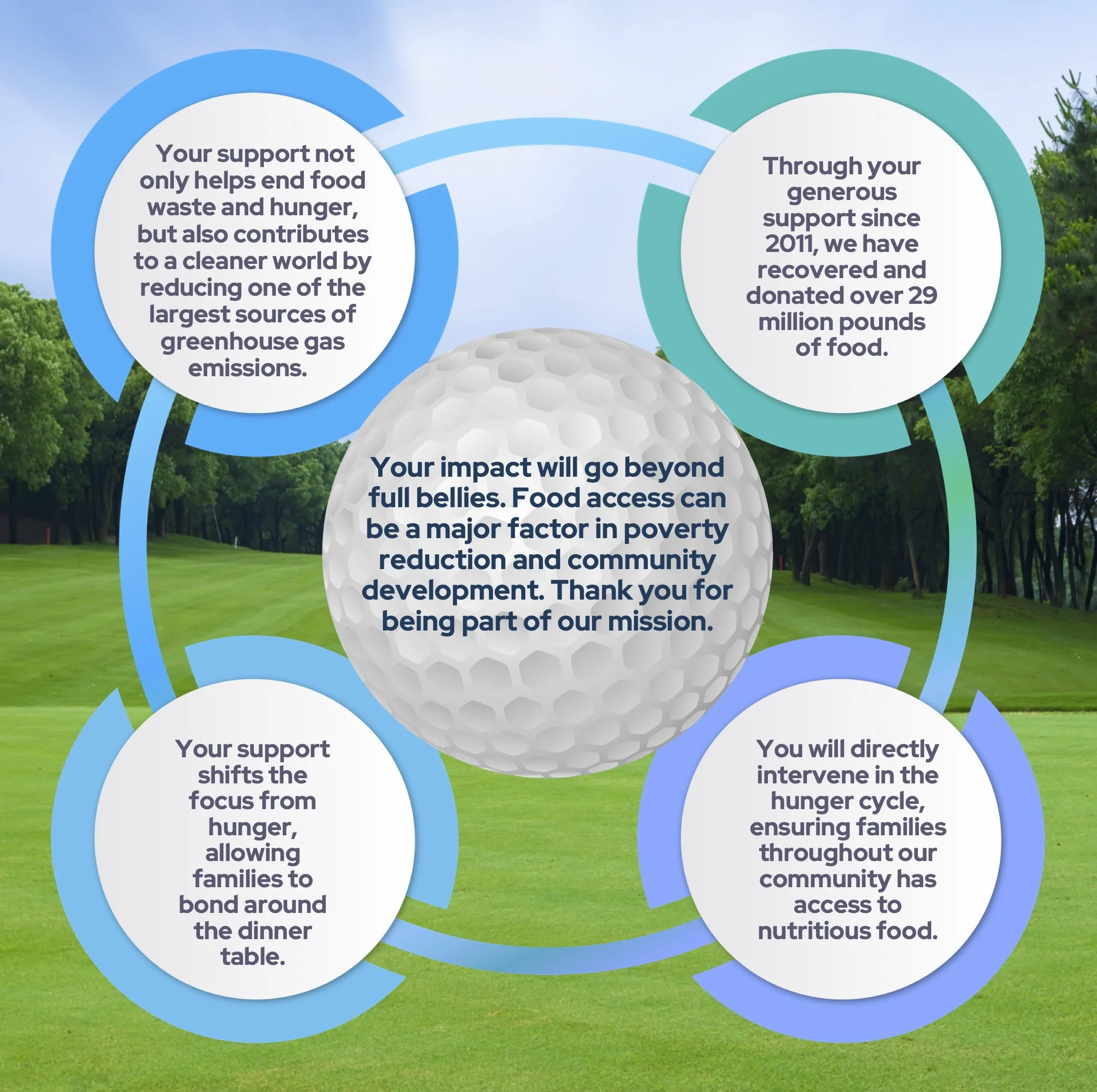 Your support not only helps end food waste and hunger, but also contributes to a cleaner world by reducing one of the largest sources of greenhouse gas emissions.

Through your generous support since 2011, we have recovered and donated over 29 million pounds of food.

Your impact will go beyond full bellies. Food access can be a major factor in poverty reduction and community development. Thank you for being part of our mission.

Your support shifts the focus from hunger, allowing families to bond around the dinner table.

You will directly intervene in the hunger cycle, ensuring families throughout our community has access to nutritious food.